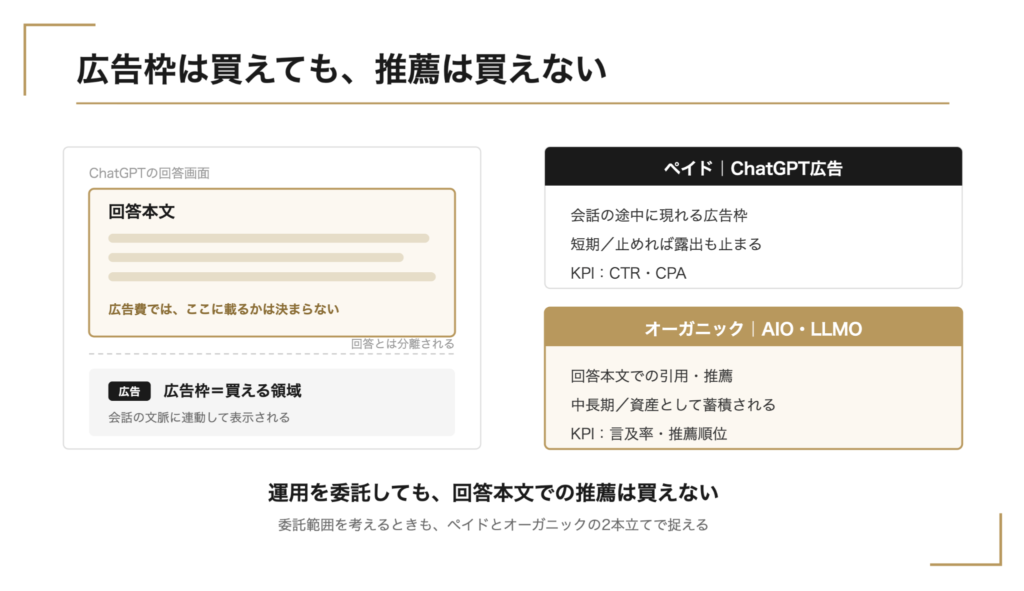 広告枠は買えても、推薦は買えない

ChatGPTの回答画面

回答本文

広告費では、ここに載るかは決まらない

回答とは分離される

広告 広告枠＝買える領域

会話の文脈に連動して表示される

ペイド｜ChatGPT広告

会話の途中に現れる広告枠

短期／止めれば露出も止まる

KPI：CTR・CPA

オーガニック｜AIO・LLMO

回答本文での引用・推薦

中長期／資産として蓄積される

KPI：言及率・推薦順位

運用を委託しても、回答本文での推薦は買えない

委託範囲を考えるときも、ペイドとオーガニックの2本立てで捉える